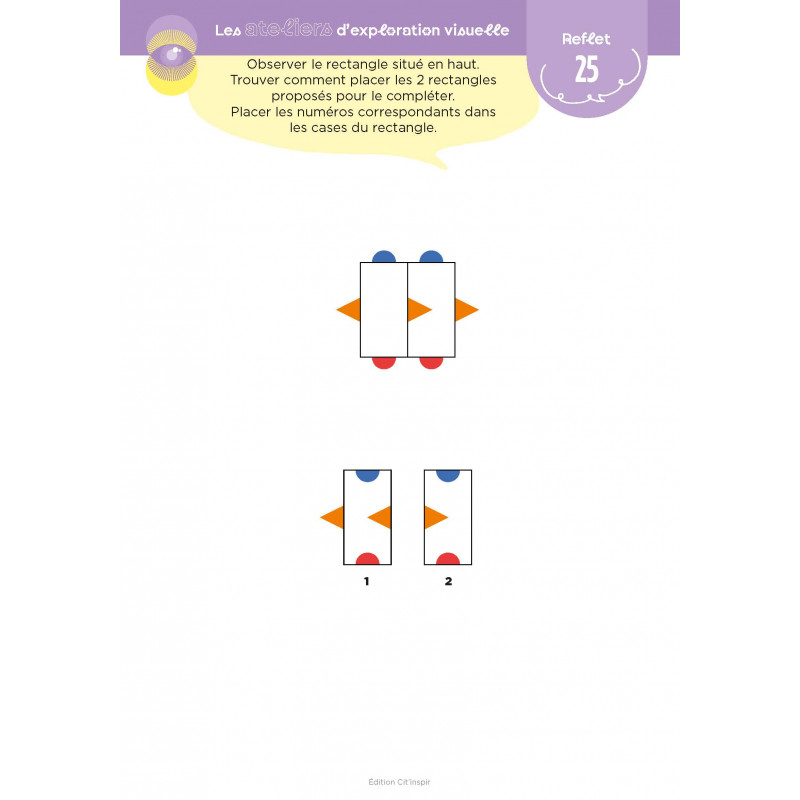 Les ateliers d'exploration visuelle

Reflet
25

Observer le rectangle situé en haut. Trouver comment placer les 2 rectangles proposés pour le compléter. Placer les numéros correspondants dans les cases du rectangle.

1

2

Édition Cit'inspir