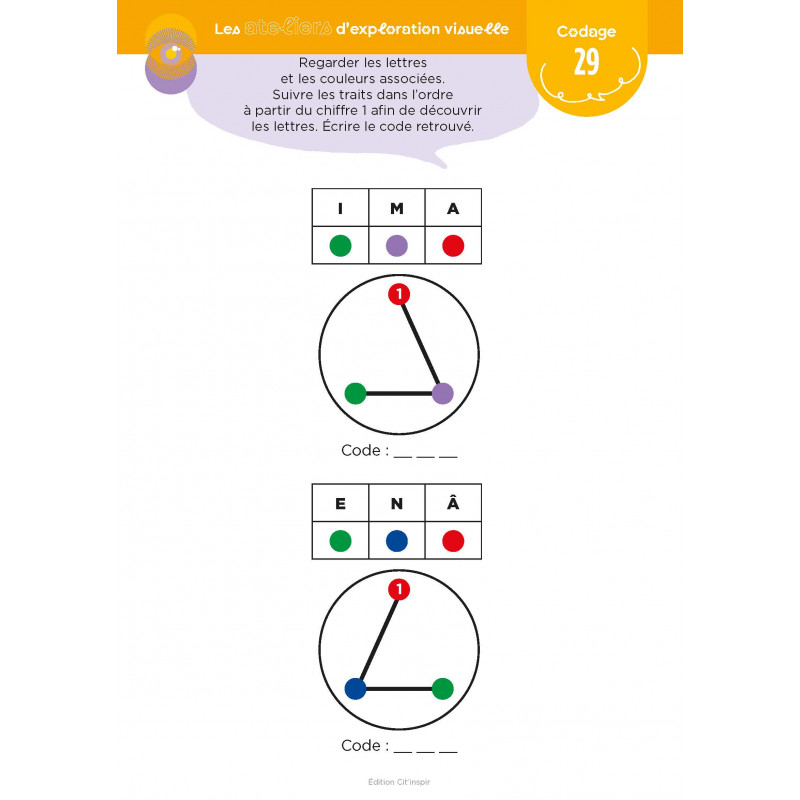 Les ateliers d'exploration visuelle

Codage
29

Regarder les lettres et les couleurs associées. Suivre les traits dans l'ordre à partir du chiffre 1 afin de découvrir les lettres. Écrire le code retrouvé.

| I | M | A |
|---|---|---|
| | | |

1

Code : __ __ __

| E | N | Â |
|---|---|---|
| | | |

1

Code : __ __ __

Édition Cit'inspir